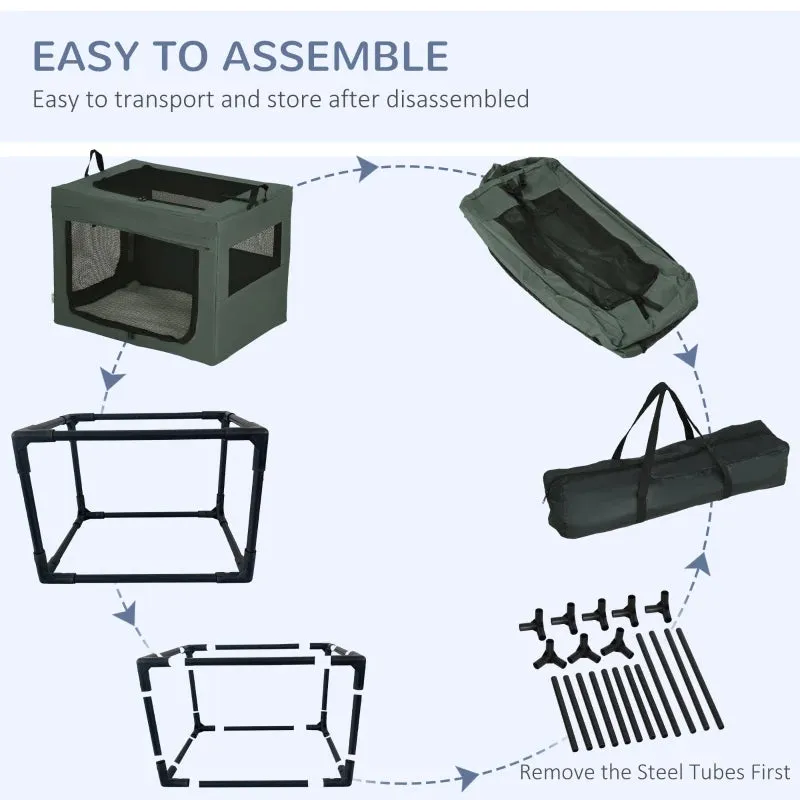 EASY TO ASSEMBLE
Easy to transport and store after disassembled

Remove the Steel Tubes First