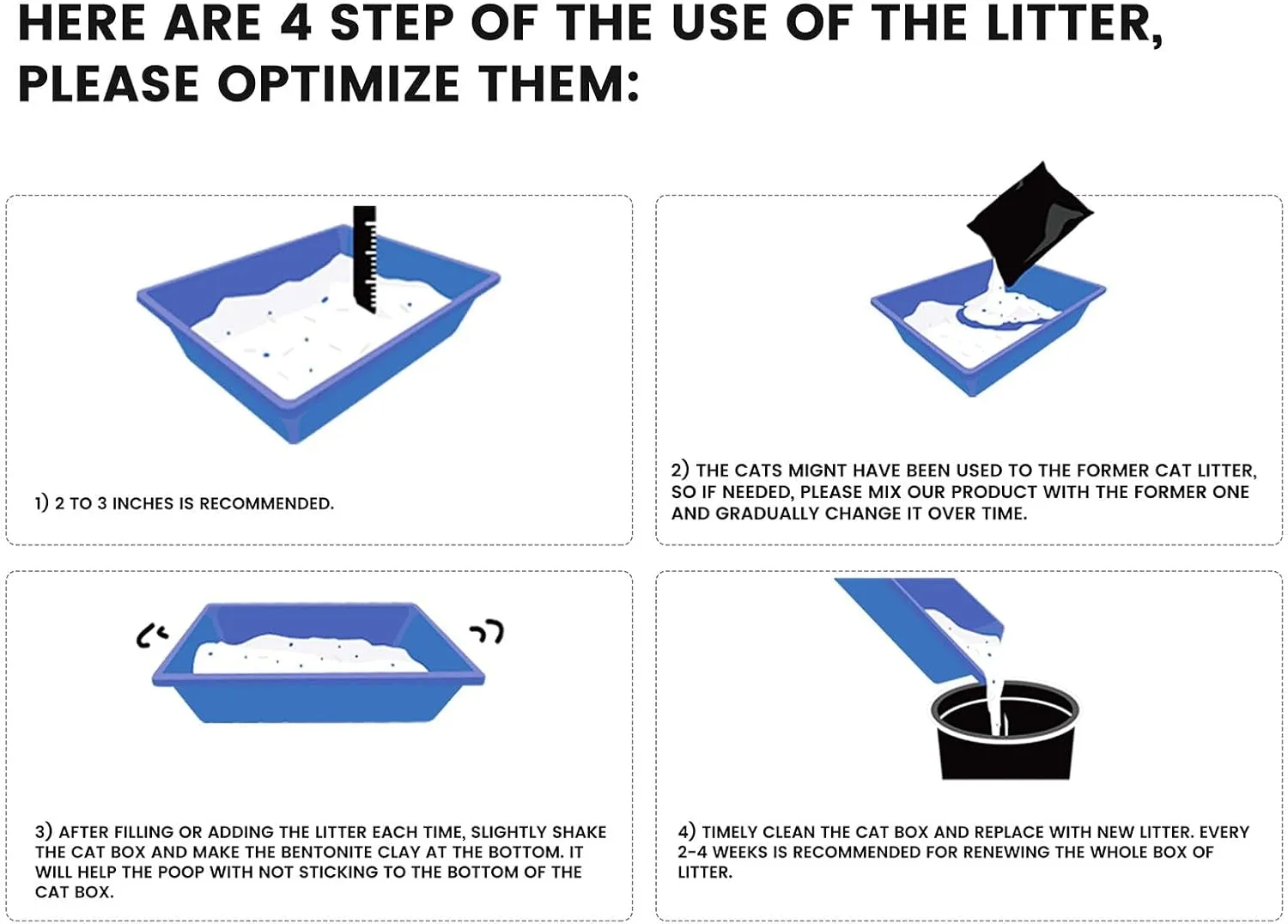 HERE ARE 4 STEP OF THE USE OF THE LITTER, PLEASE OPTIMIZE THEM:

1) 2 TO 3 INCHES IS RECOMMENDED.

2) THE CATS MIGNT HAVE BEEN USED TO THE FORMER CAT LITTER, SO IF NEEDED, PLEASE MIX OUR PRODUCT WITH THE FORMER ONE AND GRADUALLY CHANGE IT OVER TIME.

3) AFTER FILLING OR ADDING THE LITTER EACH TIME, SLIGHTLY SHAKE THE CAT BOX AND MAKE THE BENTONITE CLAY AT THE BOTTOM. IT WILL HELP THE POOP WITH NOT STICKING TO THE BOTTOM OF THE CAT BOX.

4) TIMELY CLEAN THE CAT BOX AND REPLACE WITH NEW LITTER. EVERY 2-4 WEEKS IS RECOMMENDED FOR RENEWING THE WHOLE BOX OF LITTER.